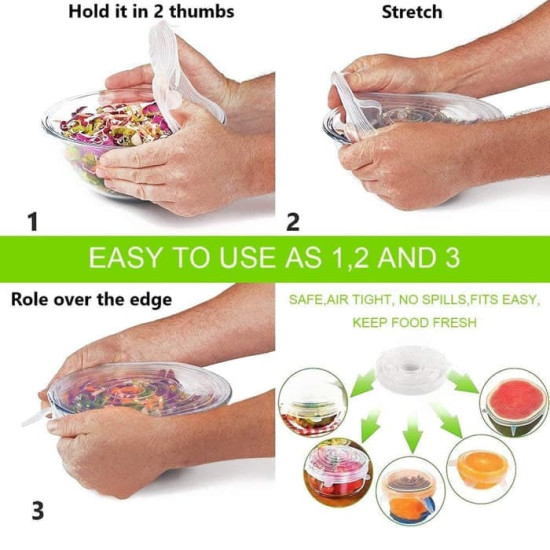 Hold it in 2 thumbs

1

Stretch

2

EASY TO USE AS 1,2 AND 3

Role over the edge

3

SAFE,AIR TIGHT, NO SPILLS,FITS EASY,
KEEP FOOD FRESH